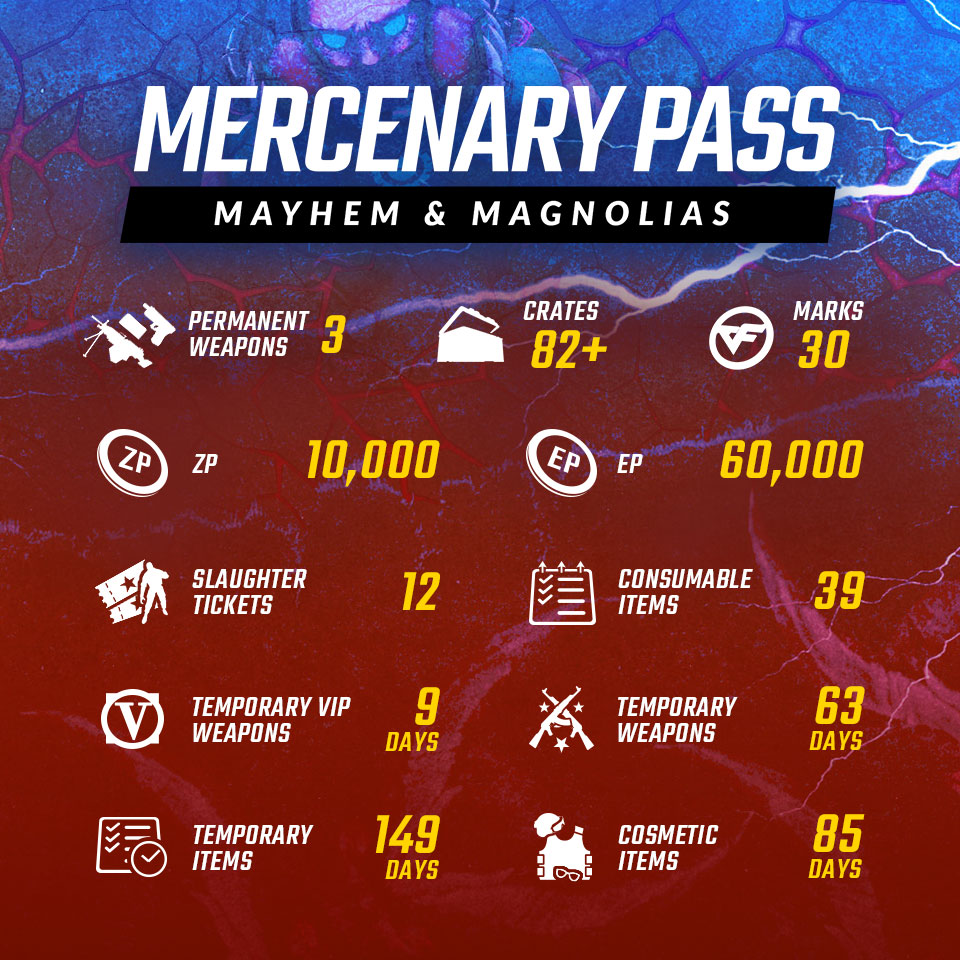 MERCENARY PASS
MAYHEM & MAGNOLIAS

PERMANENT WEAPONS 3
CRATES 82+
MARKS 30

ZP ZP 10,000
EP EP 60,000

SLAUGHTER TICKETS 12
CONSUMABLE ITEMS 39

V TEMPORARY VIP WEAPONS 9 DAYS
TEMPORARY WEAPONS 63 DAYS

TEMPORARY ITEMS 149 DAYS
COSMETIC ITEMS 85 DAYS